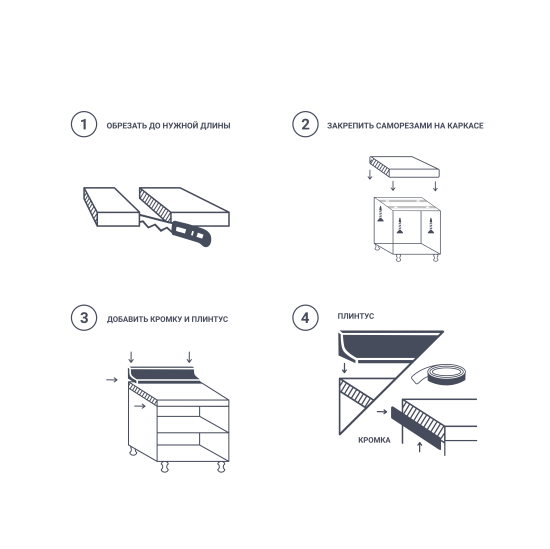 1 ОБРЕЗАТЬ ДО НУЖНОЙ ДЛИНЫ

2 ЗАКРЕПИТЬ САМОРЕЗАМИ НА КАРКАСЕ

3 ДОБАВИТЬ КРОМКУ И ПЛИНТУС

4 ПЛИНТУС

КРОМКА