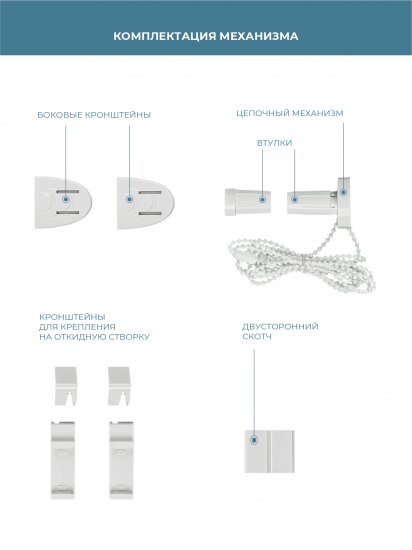 КОМПЛЕКТАЦИЯ МЕХАНИЗМА

БОКОВЫЕ КРОНШТЕЙНЫ

ЦЕПОЧНЫЙ МЕХАНИЗМ

ВТУЛКИ

КРОНШТЕЙНЫ ДЛЯ КРЕПЛЕНИЯ НА ОТКИДНУЮ СТВОРКУ

ДВУСТОРОННИЙ СКОТЧ