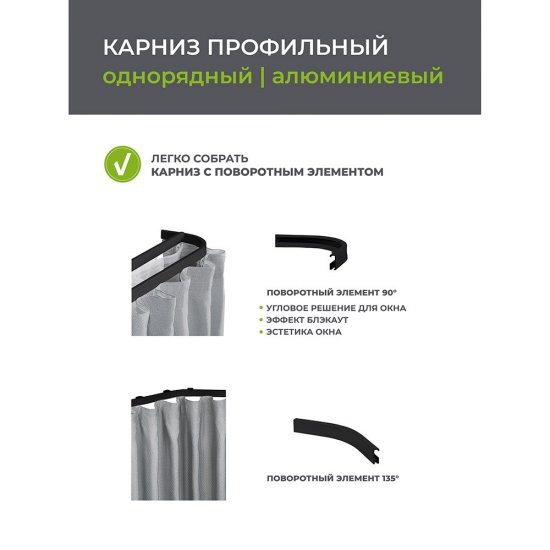 КАРНИЗ ПРОФИЛЬНЫЙ
однорядный | алюминиевый

ЛЕГКО СОБРАТЬ
КАРНИЗ С ПОВОРОТНЫМ ЭЛЕМЕНТОМ

ПОВОРОТНЫЙ ЭЛЕМЕНТ 90°
• УГЛОВОЕ РЕШЕНИЕ ДЛЯ ОКНА
• ЭФФЕКТ БЛЭКАУТ
• ЭСТЕТИКА ОКНА

ПОВОРОТНЫЙ ЭЛЕМЕНТ 135°