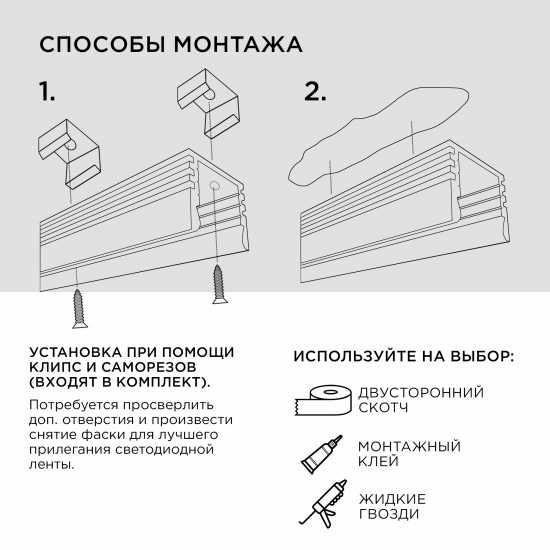 СПОСОБЫ МОНТАЖА

1.

2.

УСТАНОВКА ПРИ ПОМОЩИ КЛИПС И САМОРЕЗОВ (ВХОДЯТ В КОМПЛЕКТ).

Потребуется просверлить доп. отверстия и произвести снятие фаски для лучшего прилегания светодиодной ленты.

ИСПОЛЬЗУЙТЕ НА ВЫБОР:

ДВУСТОРОННИЙ СКОТЧ

МОНТАЖНЫЙ КЛЕЙ

ЖИДКИЕ ГВОЗДИ