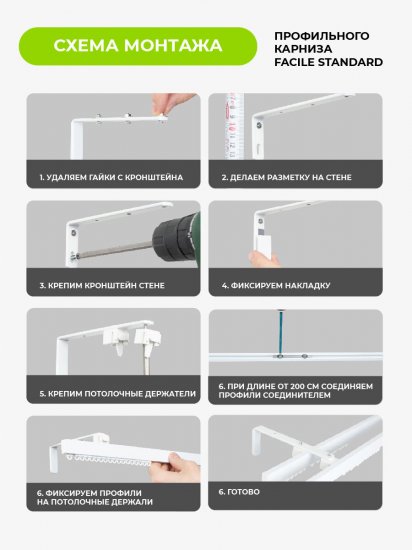 СХЕМА МОНТАЖА

ПРОФИЛЬНОГО КАРНИЗА FACILE STANDARD

1. УДАЛЯЕМ ГАЙКИ С КРОНШТЕЙНА

2. ДЕЛАЕМ РАЗМЕТКУ НА СТЕНЕ

3. КРЕПИМ КРОНШТЕЙН СТЕНЕ

4. ФИКСИРУЕМ НАКЛАДКУ

5. КРЕПИМ ПОТОЛОЧНЫЕ ДЕРЖАТЕЛИ

6. ПРИ ДЛИНЕ ОТ 200 СМ СОЕДИНЯЕМ ПРОФИЛИ СОЕДИНИТЕЛЕМ

6. ФИКСИРУЕМ ПРОФИЛИ НА ПОТОЛОЧНЫЕ ДЕРЖАЛИ

6. ГОТОВО