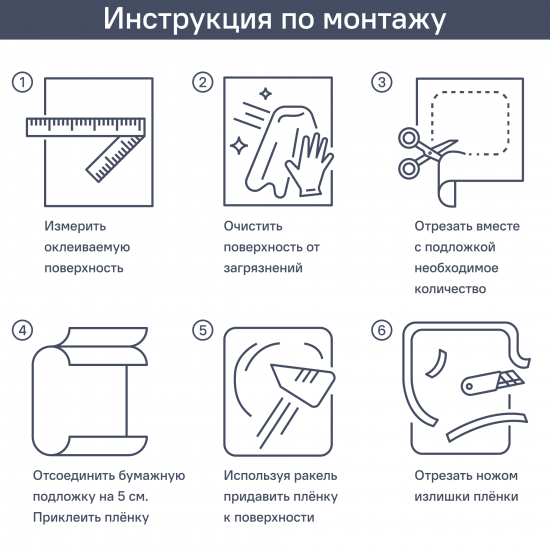 Инструкция по монтажу

1
Измерить оклеиваемую поверхность

2
Очистить поверхность от загрязнений

3
Отрезать вместе с подложкой необходимое количество

4
Отсоединить бумажную подложку на 5 см. Приклеить плёнку

5
Используя ракель придавить плёнку к поверхности

6
Отрезать ножом излишки плёнки