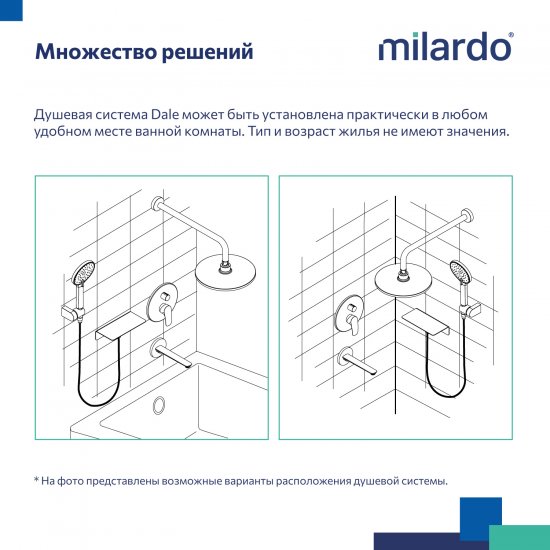 Множество решений

milardo®

Душевая система Dale может быть установлена практически в любом удобном месте ванной комнаты. Тип и возраст жилья не имеют значения.

* На фото представлены возможные варианты расположения душевой системы.