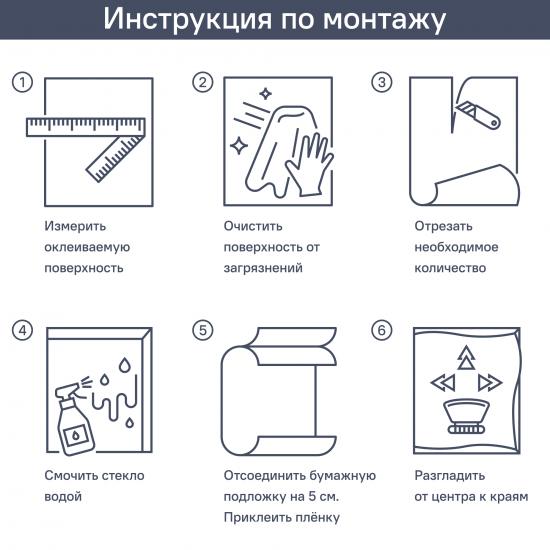 Инструкция по монтажу

1
Измерить оклеиваемую поверхность

2
Очистить поверхность от загрязнений

3
Отрезать необходимое количество

4
Смочить стекло водой

5
Отсоединить бумажную подложку на 5 см. Приклеить плёнку

6
Разгладить от центра к краям