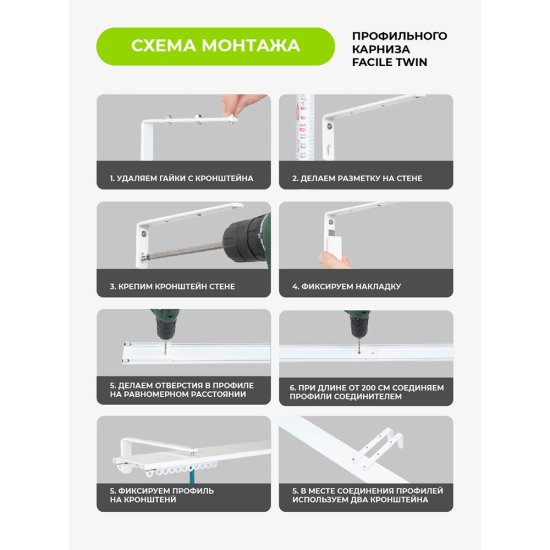 СХЕМА МОНТАЖА

ПРОФИЛЬНОГО КАРНИЗА FACILE TWIN

1. УДАЛЯЕМ ГАЙКИ С КРОНШТЕЙНА

2. ДЕЛАЕМ РАЗМЕТКУ НА СТЕНЕ

3. КРЕПИМ КРОНШТЕЙН СТЕНЕ

4. ФИКСИРУЕМ НАКЛАДКУ

5. ДЕЛАЕМ ОТВЕРСТИЯ В ПРОФИЛЕ НА РАВНОМЕРНОМ РАССТОЯНИИ

6. ПРИ ДЛИНЕ ОТ 200 СМ СОЕДИНЯЕМ ПРОФИЛИ СОЕДИНИТЕЛЕМ

5. ФИКСИРУЕМ ПРОФИЛЬ НА КРОНШТЕЙН

5. В МЕСТЕ СОЕДИНЕНИЯ ПРОФИЛЕЙ ИСПОЛЬЗУЕМ ДВА КРОНШТЕЙНА