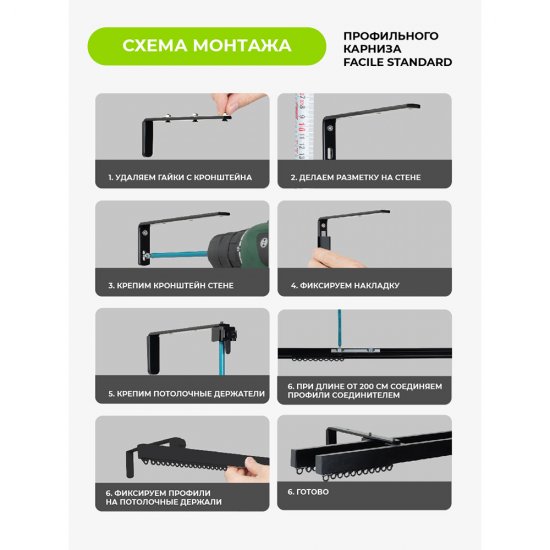 СХЕМА МОНТАЖА

ПРОФИЛЬНОГО КАРНИЗА FACILE STANDARD

1. УДАЛЯЕМ ГАЙКИ С КРОНШТЕЙНА

2. ДЕЛАЕМ РАЗМЕТКУ НА СТЕНЕ

3. КРЕПИМ КРОНШТЕЙН СТЕНЕ

4. ФИКСИРУЕМ НАКЛАДКУ

5. КРЕПИМ ПОТОЛОЧНЫЕ ДЕРЖАТЕЛИ

6. ПРИ ДЛИНЕ ОТ 200 СМ СОЕДИНЯЕМ ПРОФИЛИ СОЕДИНИТЕЛЕМ

6. ФИКСИРУЕМ ПРОФИЛИ НА ПОТОЛОЧНЫЕ ДЕРЖАЛИ

6. ГОТОВО