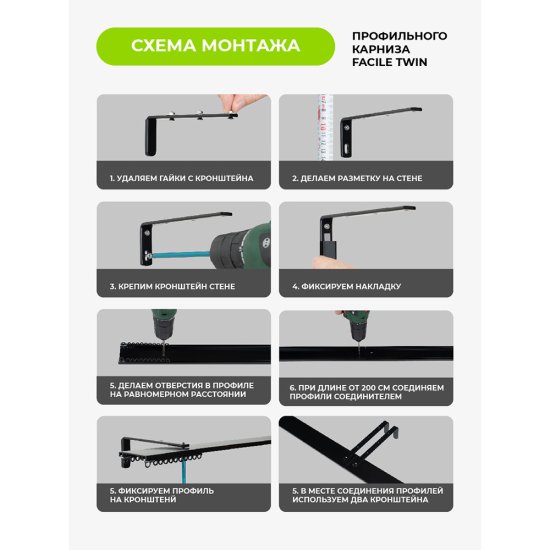 СХЕМА МОНТАЖА

ПРОФИЛЬНОГО КАРНИЗА FACILE TWIN

1. УДАЛЯЕМ ГАЙКИ С КРОНШТЕЙНА

2. ДЕЛАЕМ РАЗМЕТКУ НА СТЕНЕ

3. КРЕПИМ КРОНШТЕЙН СТЕНЕ

4. ФИКСИРУЕМ НАКЛАДКУ

5. ДЕЛАЕМ ОТВЕРСТИЯ В ПРОФИЛЕ НА РАВНОМЕРНОМ РАССТОЯНИИ

6. ПРИ ДЛИНЕ ОТ 200 СМ СОЕДИНЯЕМ ПРОФИЛИ СОЕДИНИТЕЛЕМ

5. ФИКСИРУЕМ ПРОФИЛЬ НА КРОНШТЕЙН

5. В МЕСТЕ СОЕДИНЕНИЯ ПРОФИЛЕЙ ИСПОЛЬЗУЕМ ДВА КРОНШТЕЙНА