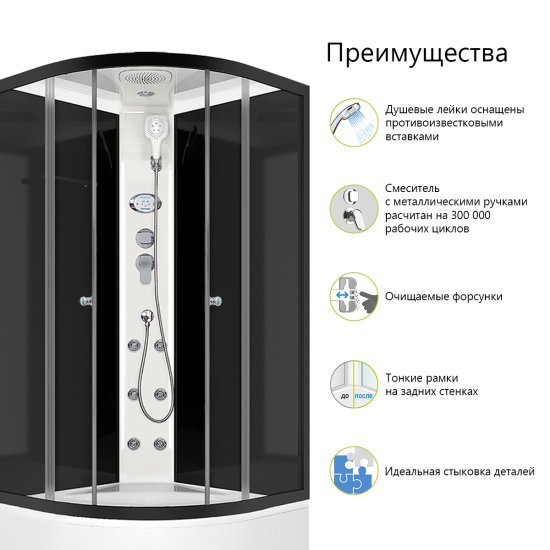 Преимущества

Душевые лейки оснащены противоизвестковыми вставками

Смеситель с металлическими ручками расчитан на 300 000 рабочих циклов

Очищаемые форсунки

до
после

Тонкие рамки на задних стенках

Идеальная стыковка деталей