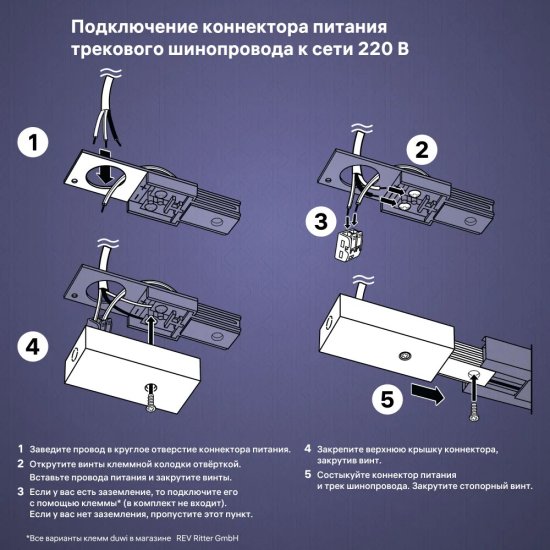 Подключение коннектора питания трекового шинопровода к сети 220 В

1

2

3

4

5

1 Заведите провод в круглое отверстие коннектора питания.

2 Открутите винты клеммной колодки отвёрткой. Вставьте провода питания и закрутите винты.

3 Если у вас есть заземление, то подключите его с помощью клеммы* (в комплект не входит). Если у вас нет заземления, пропустите этот пункт.

4 Закрепите верхнюю крышку коннектора, закрутив винт.

5 Состыкуйте коннектор питания и трек шинопровода. Закрутите стопорный винт.

*Все варианты клемм duwi в магазине REV Ritter GmbH