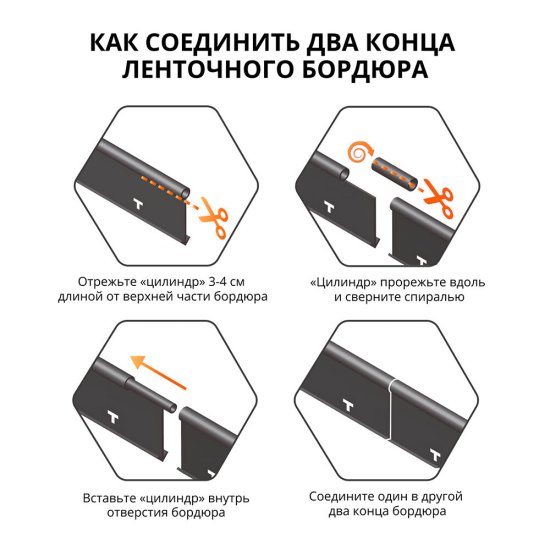 КАК СОЕДИНИТЬ ДВА КОНЦА ЛЕНТОЧНОГО БОРДЮРА

T

Отрежьте «цилиндр» 3-4 см длиной от верхней части бордюра

T

T

«Цилиндр» прорежьте вдоль и сверните спиралью

T

Вставьте «цилиндр» внутрь отверстия бордюра

T

T

Соедините один в другой два конца бордюра