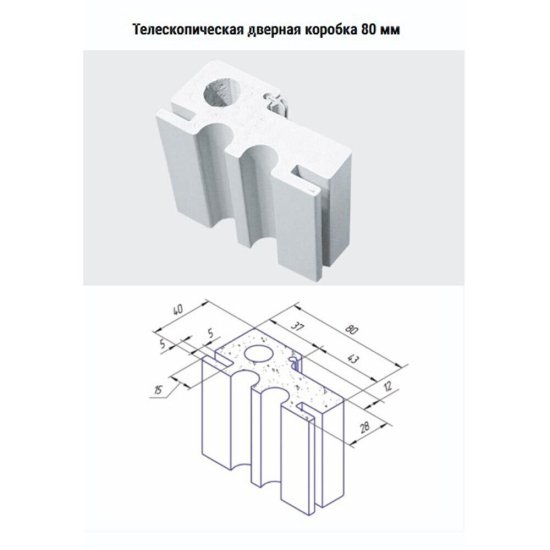 Телескопическая дверная коробка 80 мм

40
5
5
15
37
80
43
12
28