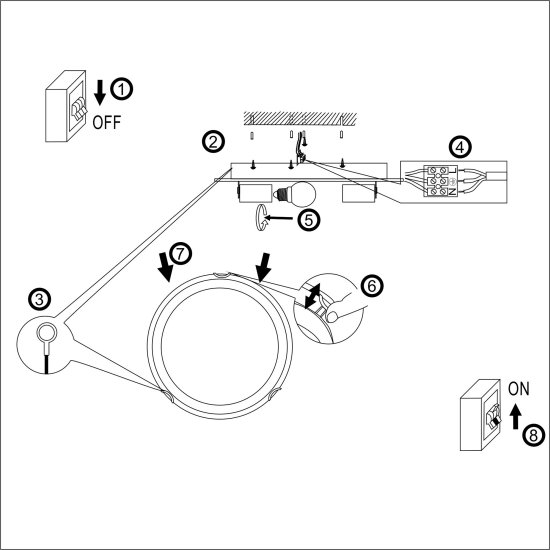 1
OFF

2

4
L
N

5

7

6

3

ON
8