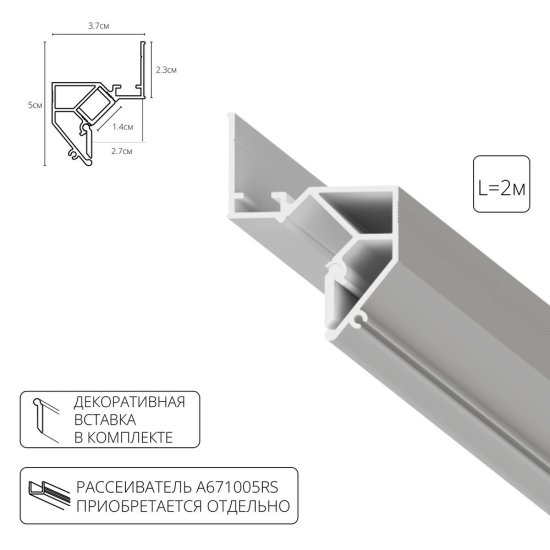 3.7см

2.3см

5см

1.4см

2.7см

L=2м

ДЕКОРАТИВНАЯ ВСТАВКА В КОМПЛЕКТЕ

РАССЕИВАТЕЛЬ A671005RS ПРИОБРЕТАЕТСЯ ОТДЕЛЬНО