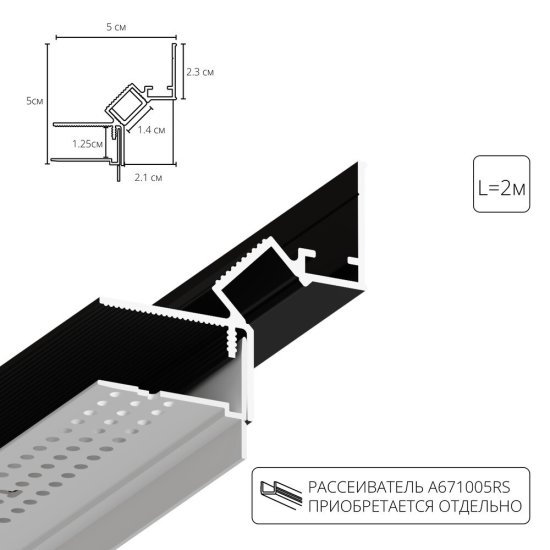 5 см

2.3 см

5см

1.4 см

1.25см

2.1 см

L=2м

РАССЕИВАТЕЛЬ A671005RS
ПРИОБРЕТАЕТСЯ ОТДЕЛЬНО