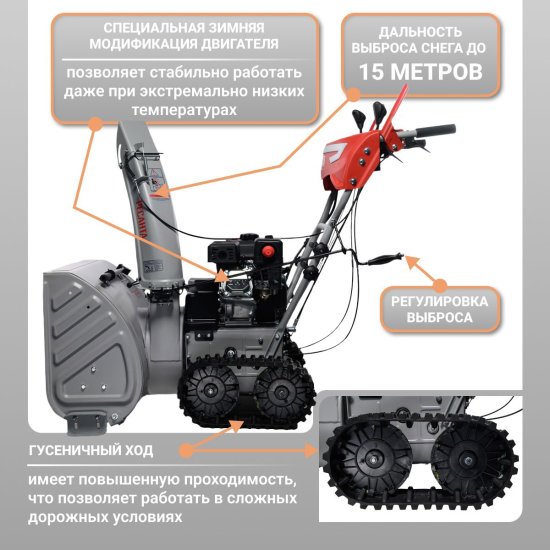 СПЕЦИАЛЬНАЯ ЗИМНЯЯ МОДИФИКАЦИЯ ДВИГАТЕЛЯ

позволяет стабильно работать даже при экстремально низких температурах

ДАЛЬНОСТЬ ВЫБРОСА СНЕГА ДО

15 МЕТРОВ

РЕСАНТА

РЕГУЛИРОВКА ВЫБРОСА

ГУСЕНИЧНЫЙ ХОД

имеет повышенную проходимость, что позволяет работать в сложных дорожных условиях