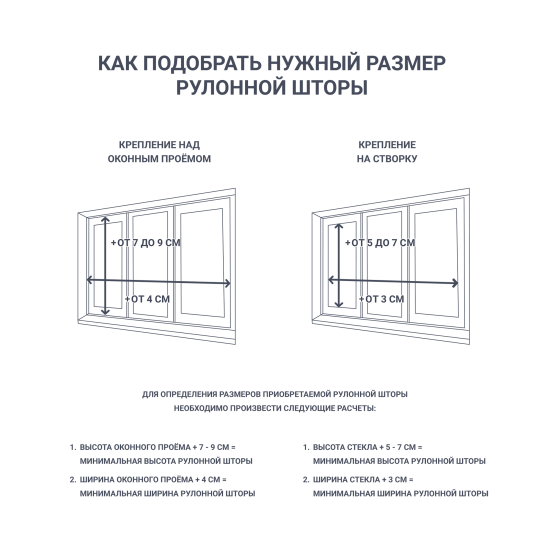 КАК ПОДОБРАТЬ НУЖНЫЙ РАЗМЕР РУЛОННОЙ ШТОРЫ

КРЕПЛЕНИЕ НАД ОКОННЫМ ПРОЁМОМ

+ОТ 7 ДО 9 СМ

+ОТ 4 СМ

КРЕПЛЕНИЕ НА СТВОРКУ

+ОТ 5 ДО 7 СМ

+ОТ 3 СМ

ДЛЯ ОПРЕДЕЛЕНИЯ РАЗМЕРОВ ПРИОБРЕТАЕМОЙ РУЛОННОЙ ШТОРЫ НЕОБХОДИМО ПРОИЗВЕСТИ СЛЕДУЮЩИЕ РАСЧЕТЫ:

1. ВЫСОТА ОКОННОГО ПРОЁМА + 7 - 9 СМ = МИНИМАЛЬНАЯ ВЫСОТА РУЛОННОЙ ШТОРЫ
2. ШИРИНА ОКОННОГО ПРОЁМА + 4 СМ = МИНИМАЛЬНАЯ ШИРИНА РУЛОННОЙ ШТОРЫ

1. ВЫСОТА СТЕКЛА + 5 - 7 СМ = МИНИМАЛЬНАЯ ВЫСОТА РУЛОННОЙ ШТОРЫ
2. ШИРИНА СТЕКЛА + 3 СМ = МИНИМАЛЬНАЯ ШИРИНА РУЛОННОЙ ШТОРЫ