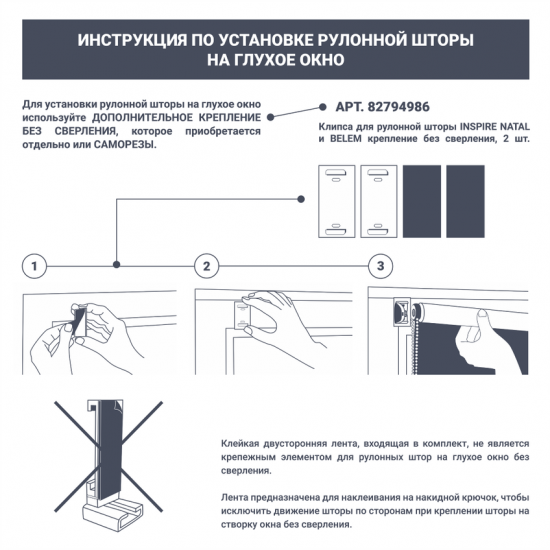 ИНСТРУКЦИЯ ПО УСТАНОВКЕ РУЛОННОЙ ШТОРЫ НА ГЛУХОЕ ОКНО

Для установки рулонной шторы на глухое окно используйте ДОПОЛНИТЕЛЬНОЕ КРЕПЛЕНИЕ БЕЗ СВЕРЛЕНИЯ, которое приобретается отдельно или САМОРЕЗЫ.

АРТ. 82794986

Клипса для рулонной шторы INSPIRE NATAL и BELEM крепление без сверления, 2 шт.

1

2

3

Клейкая двусторонняя лента, входящая в комплект, не является крепежным элементом для рулонных штор на глухое окно без сверления.

Лента предназначена для наклеивания на накидной крючок, чтобы исключить движение шторы по сторонам при креплении шторы на створку окна без сверления.