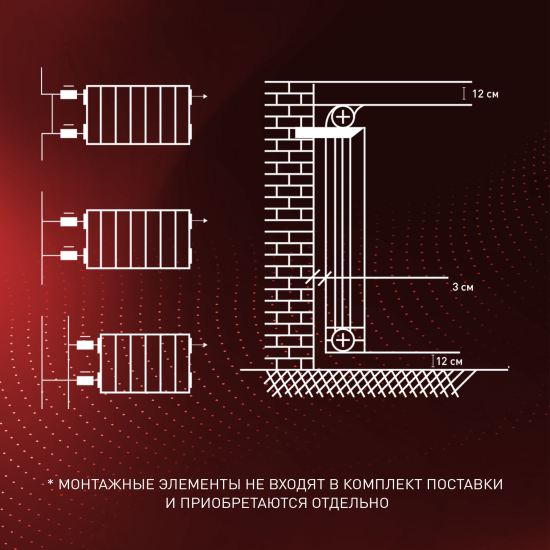 12 см

3 см

12 см

* МОНТАЖНЫЕ ЭЛЕМЕНТЫ НЕ ВХОДЯТ В КОМПЛЕКТ ПОСТАВКИ И ПРИОБРЕТАЮТСЯ ОТДЕЛЬНО