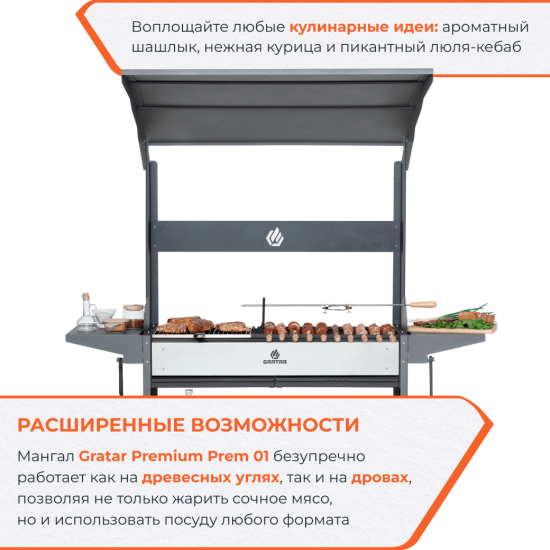 Воплощайте любые кулинарные идеи: ароматный шашлык, нежная курица и пикантный люля-кебаб

GRATAR

РАСШИРЕННЫЕ ВОЗМОЖНОСТИ

Мангал Gratar Premium Prem 01 безупречно работает как на древесных углях, так и на дровах, позволяя не только жарить сочное мясо, но и использовать посуду любого формата