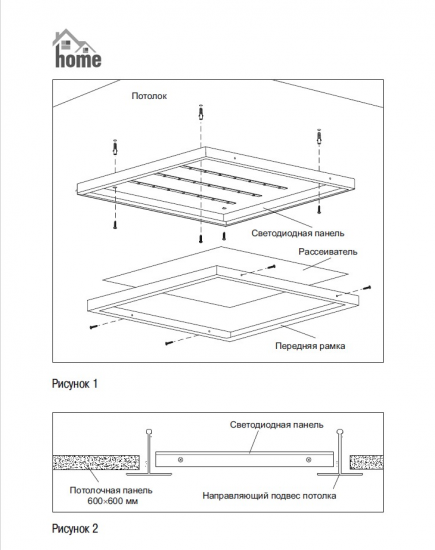 home

Потолок

Светодиодная панель

Рассеиватель

Передняя рамка

Рисунок 1

Светодиодная панель

Потолочная панель 600×600 мм

Направляющий подвес потолка

Рисунок 2