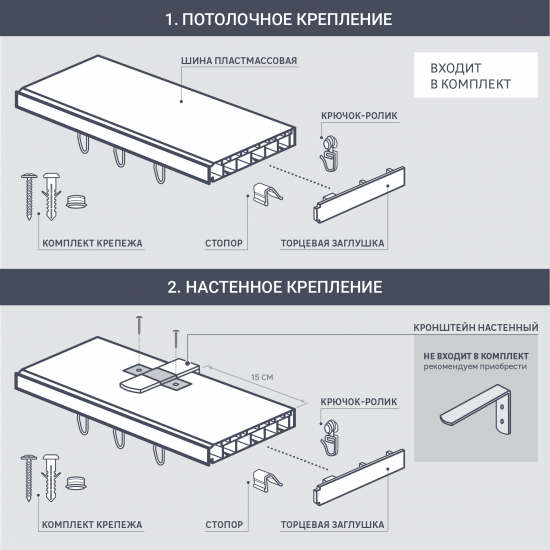 1. ПОТОЛОЧНОЕ КРЕПЛЕНИЕ

ШИНА ПЛАСТМАССОВАЯ

ВХОДИТ
В КОМПЛЕКТ

КРЮЧОК-РОЛИК

КОМПЛЕКТ КРЕПЕЖА

СТОПОР

ТОРЦЕВАЯ ЗАГЛУШКА

2. НАСТЕННОЕ КРЕПЛЕНИЕ

КРОНШТЕЙН НАСТЕННЫЙ

НЕ ВХОДИТ В КОМПЛЕКТ
рекомендуем приобрести

15 СМ

КРЮЧОК-РОЛИК

КОМПЛЕКТ КРЕПЕЖА

СТОПОР

ТОРЦЕВАЯ ЗАГЛУШКА