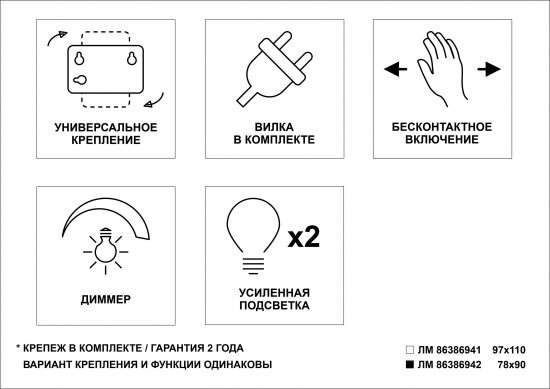 УНИВЕРСАЛЬНОЕ КРЕПЛЕНИЕ

ВИЛКА В КОМПЛЕКТЕ

БЕСКОНТАКТНОЕ ВКЛЮЧЕНИЕ

ДИММЕР

x2

УСИЛЕННАЯ ПОДСВЕТКА

* КРЕПЕЖ В КОМПЛЕКТЕ / ГАРАНТИЯ 2 ГОДА
ВАРИАНТ КРЕПЛЕНИЯ И ФУНКЦИИ ОДИНАКОВЫ

□ ЛМ 86386941 97x110
■ ЛМ 86386942 78x90