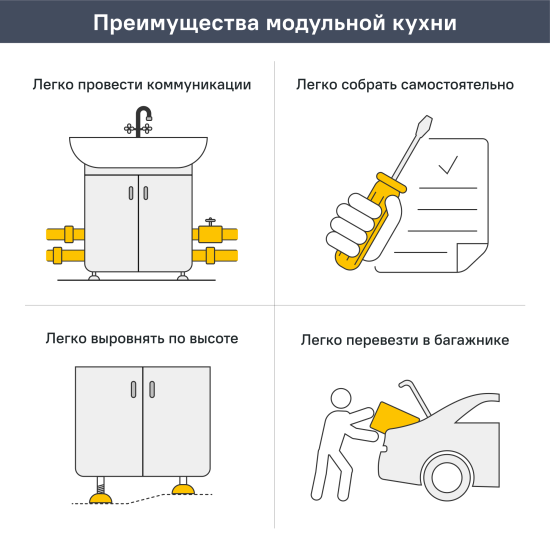 Преимущества модульной кухни

Легко провести коммуникации

Легко собрать самостоятельно

Легко выровнять по высоте

Легко перевезти в багажнике