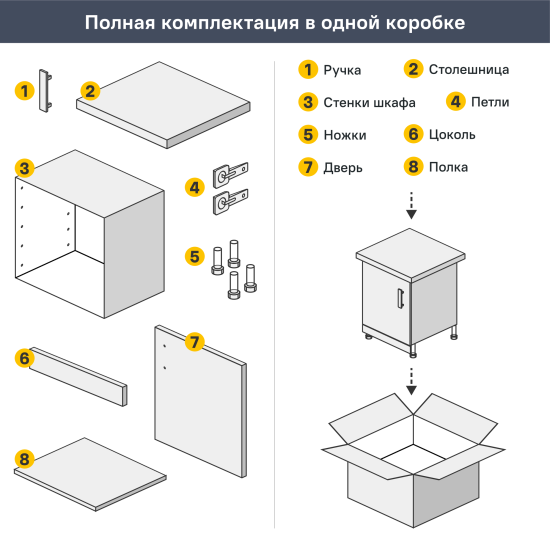 Полная комплектация в одной коробке

1 2 3 4 5 6 7 8

1 Ручка
2 Столешница
3 Стенки шкафа
4 Петли
5 Ножки
6 Цоколь
7 Дверь
8 Полка