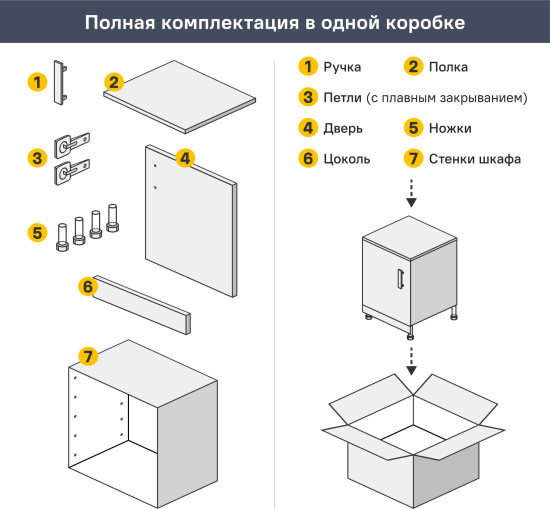 Полная комплектация в одной коробке

1
2
3
4
5
6
7

1 Ручка
2 Полка
3 Петли (с плавным закрыванием)
4 Дверь
5 Ножки
6 Цоколь
7 Стенки шкафа