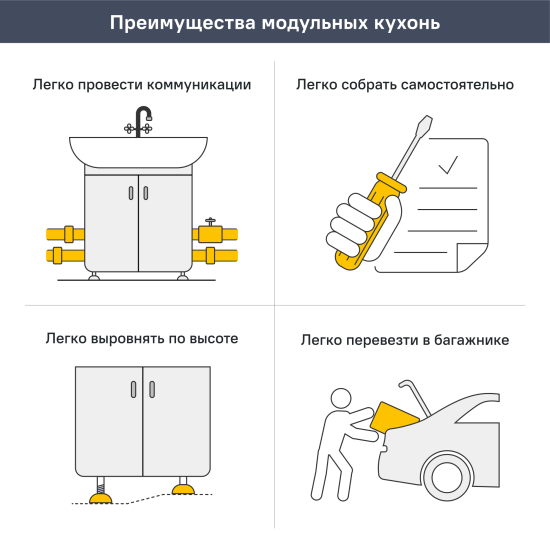 Преимущества модульных кухонь

Легко провести коммуникации

Легко собрать самостоятельно

Легко выровнять по высоте

Легко перевезти в багажнике