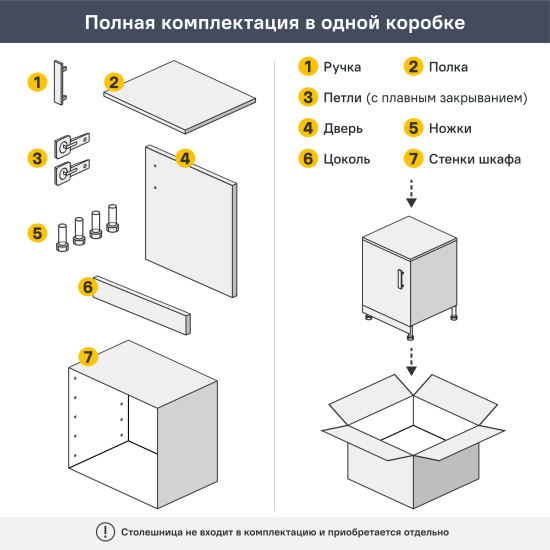 Полная комплектация в одной коробке

1
2
3
4
5
6
7

1 Ручка
2 Полка
3 Петли (с плавным закрыванием)
4 Дверь
5 Ножки
6 Цоколь
7 Стенки шкафа

! Столешница не входит в комплектацию и приобретается отдельно