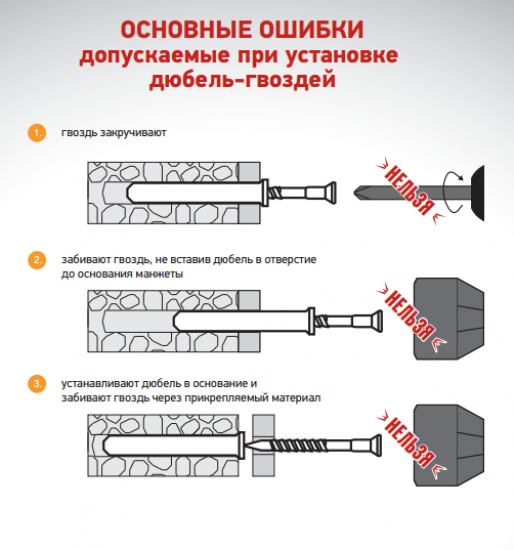 ОСНОВНЫЕ ОШИБКИ
допускаемые при установке
дюбель-гвоздей

1. гвоздь закручивают

НЕЛЬЗЯ

2. забивают гвоздь, не вставив дюбель в отверстие до основания манжеты

НЕЛЬЗЯ

3. устанавливают дюбель в основание и забивают гвоздь через прикрепляемый материал

НЕЛЬЗЯ