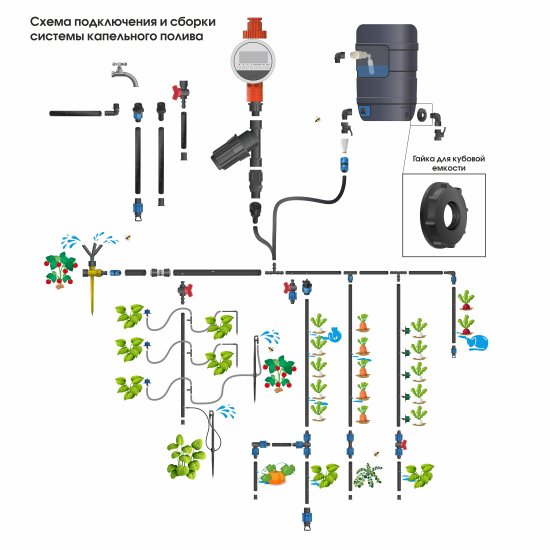 Схема подключения и сборки системы капельного полива

Гайка для кубовой емкости