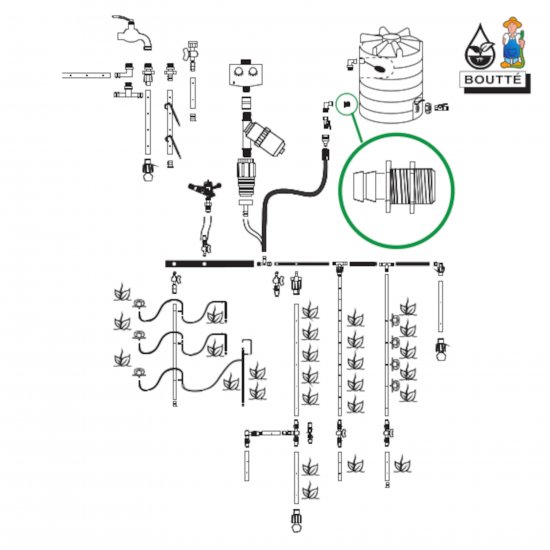 BOUTTÉ