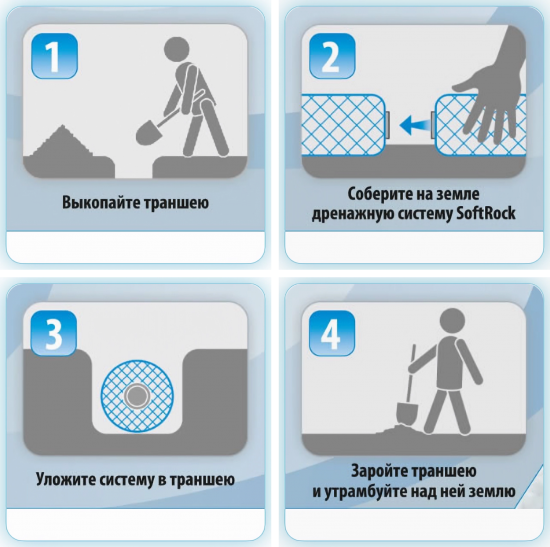 1

Выкопайте траншею

2

Соберите на земле дренажную систему SoftRock

3

Уложите систему в траншею

4

Заройте траншею и утрамбуйте над ней землю