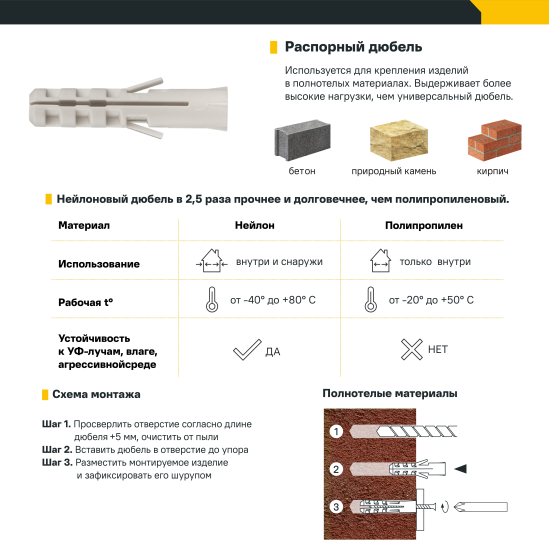 Распорный дюбель

Используется для крепления изделий в полнотелых материалах. Выдерживает более высокие нагрузки, чем универсальный дюбель.

бетон

природный камень

кирпич

Нейлоновый дюбель в 2,5 раза прочнее и долговечнее, чем полипропиленовый.

| Материал | Нейлон | Полипропилен |
|---|---|---|
| Использование | внутри и снаружи | только внутри |
| Рабочая t° | от -40° до +80° С | от -20° до +50° С |
| Устойчивость к УФ-лучам, влаге, агрессивнойсреде | ДА | НЕТ |

Схема монтажа

Шаг 1. Просверлить отверстие согласно длине дюбеля +5 мм, очистить от пыли
Шаг 2. Вставить дюбель в отверстие до упора
Шаг 3. Разместить монтируемое изделие и зафиксировать его шурупом

Полнотелые материалы

1

2

3