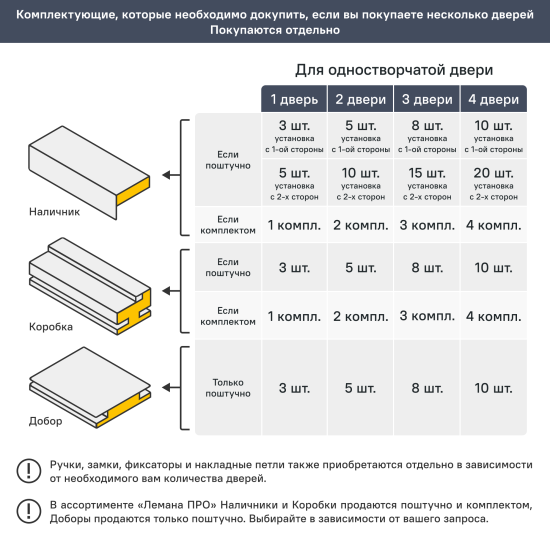 Комплектующие, которые необходимо докупить, если вы покупаете несколько дверей
Покупаются отдельно

Для одностворчатой двери

| | | 1 дверь | 2 двери | 3 двери | 4 двери |
|---|---|---|---|---|---|
| Наличник | Если поштучно | 3 шт. установка с 1-ой стороны | 5 шт. установка с 1-ой стороны | 8 шт. установка с 1-ой стороны | 10 шт. установка с 1-ой стороны |
| | | 5 шт. установка с 2-х сторон | 10 шт. установка с 2-х сторон | 15 шт. установка с 2-х сторон | 20 шт. установка с 2-х сторон |
| | Если комплектом | 1 компл. | 2 компл. | 3 компл. | 4 компл. |
| Коробка | Если поштучно | 3 шт. | 5 шт. | 8 шт. | 10 шт. |
| | Если комплектом | 1 компл. | 2 компл. | 3 компл. | 4 компл. |
| Добор | Только поштучно | 3 шт. | 5 шт. | 8 шт. | 10 шт. |

Ручки, замки, фиксаторы и накладные петли также приобретаются отдельно в зависимости от необходимого вам количества дверей.

В ассортименте «Лемана ПРО» Наличники и Коробки продаются поштучно и комплектом, Доборы продаются только поштучно. Выбирайте в зависимости от вашего запроса.