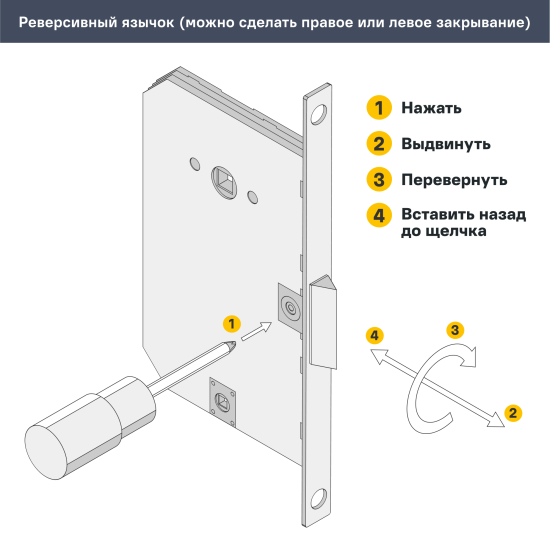 Реверсивный язычок (можно сделать правое или левое закрывание)

1 Нажать

2 Выдвинуть

3 Перевернуть

4 Вставить назад до щелчка

1

4

3

2