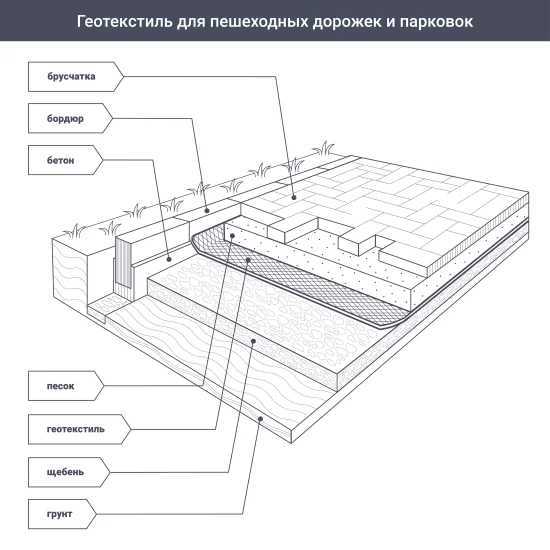 Геотекстиль для пешеходных дорожек и парковок

брусчатка

бордюр

бетон

песок

геотекстиль

щебень

грунт