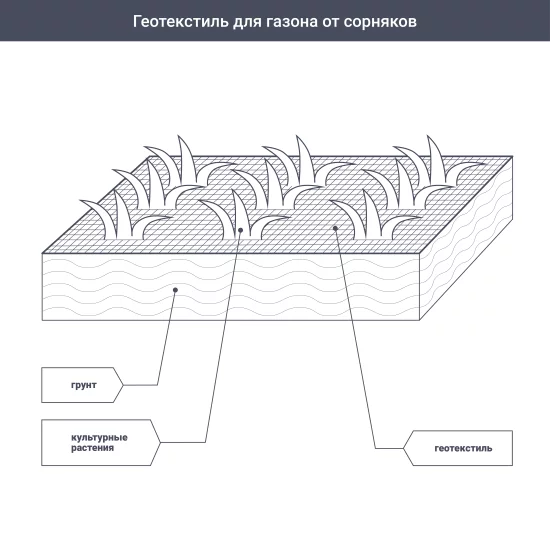 Геотекстиль для газона от сорняков

грунт

культурные растения

геотекстиль