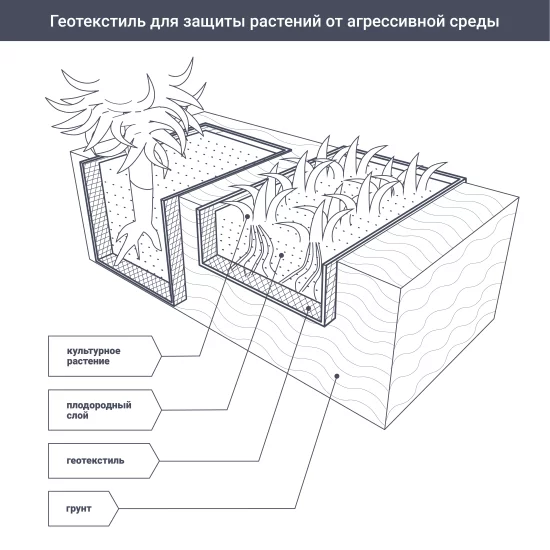 Геотекстиль для защиты растений от агрессивной среды

культурное растение

плодородный слой

геотекстиль

грунт