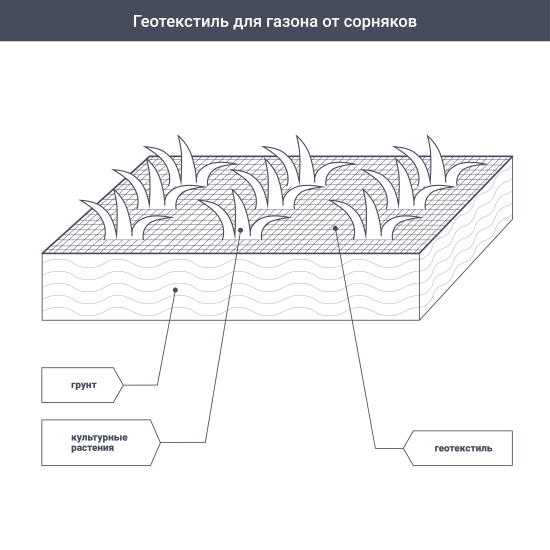 Геотекстиль для газона от сорняков

грунт

культурные растения

геотекстиль