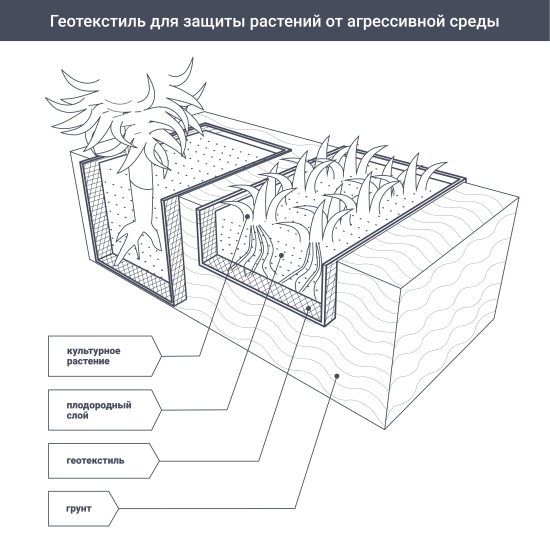 Геотекстиль для защиты растений от агрессивной среды

культурное растение

плодородный слой

геотекстиль

грунт