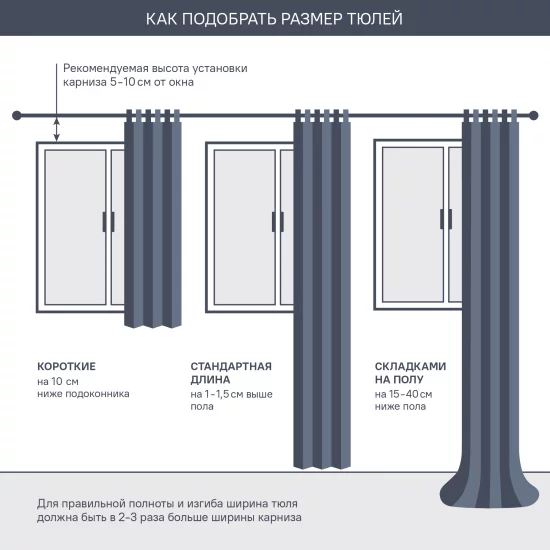 КАК ПОДОБРАТЬ РАЗМЕР ТЮЛЕЙ

Рекомендуемая высота установки карниза 5-10 см от окна

КОРОТКИЕ
на 10 см
ниже подоконника

СТАНДАРТНАЯ ДЛИНА
на 1-1,5 см выше пола

СКЛАДКАМИ НА ПОЛУ
на 15-40 см
ниже пола

Для правильной полноты и изгиба ширина тюля должна быть в 2-3 раза больше ширины карниза