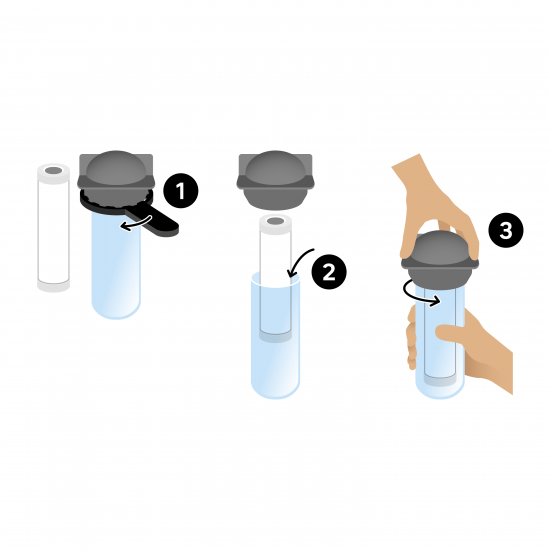 1

2

3