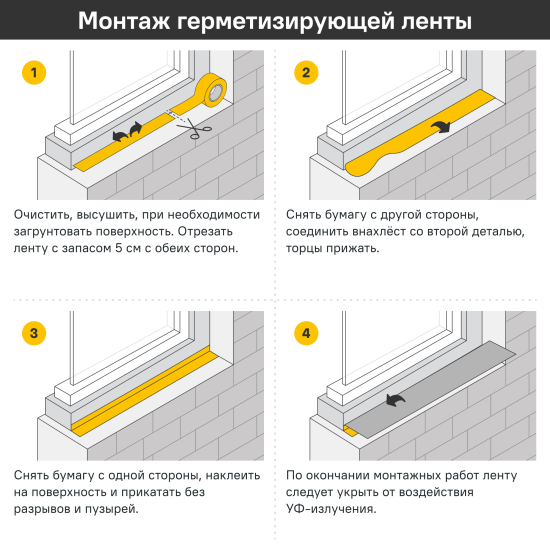 Монтаж герметизирующей ленты

1

Очистить, высушить, при необходимости загрунтовать поверхность. Отрезать ленту с запасом 5 см с обеих сторон.

2

Снять бумагу с другой стороны, соединить внахлёст со второй деталью, торцы прижать.

3

Снять бумагу с одной стороны, наклеить на поверхность и прикатать без разрывов и пузырей.

4

По окончании монтажных работ ленту следует укрыть от воздействия УФ-излучения.