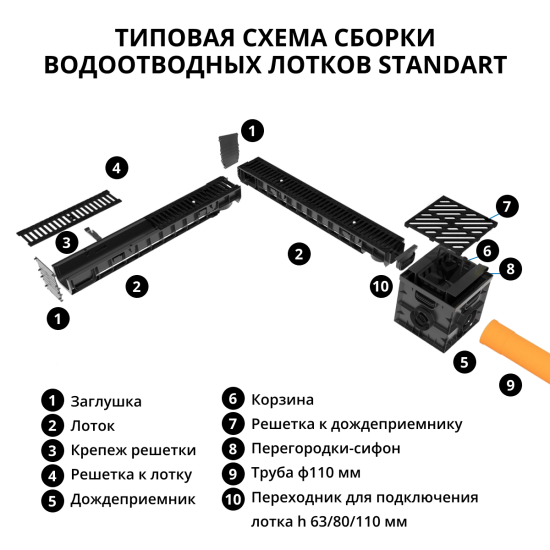 ТИПОВАЯ СХЕМА СБОРКИ ВОДООТВОДНЫХ ЛОТКОВ STANDART

1
4
3
2
1
2
7
6
8
10
5
9

1 Заглушка
2 Лоток
3 Крепеж решетки
4 Решетка к лотку
5 Дождеприемник

6 Корзина
7 Решетка к дождеприемнику
8 Перегородки-сифон
9 Труба ф110 мм
10 Переходник для подключения лотка h 63/80/110 мм