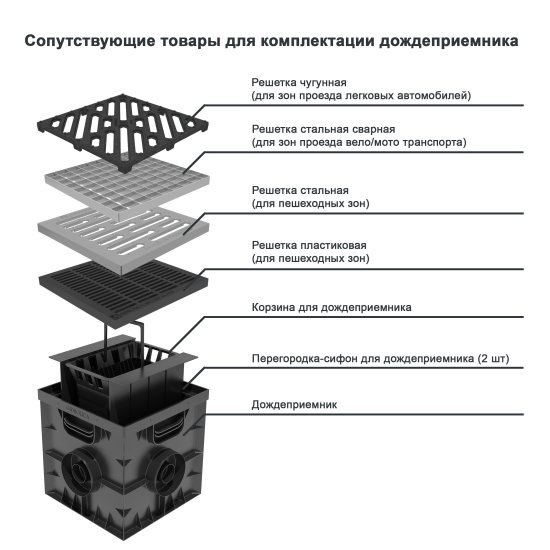 Сопутствующие товары для комплектации дождеприемника

Решетка чугунная
(для зон проезда легковых автомобилей)

Решетка стальная сварная
(для зон проезда вело/мото транспорта)

Решетка стальная
(для пешеходных зон)

Решетка пластиковая
(для пешеходных зон)

Корзина для дождеприемника

Перегородка-сифон для дождеприемника (2 шт)

Дождеприемник