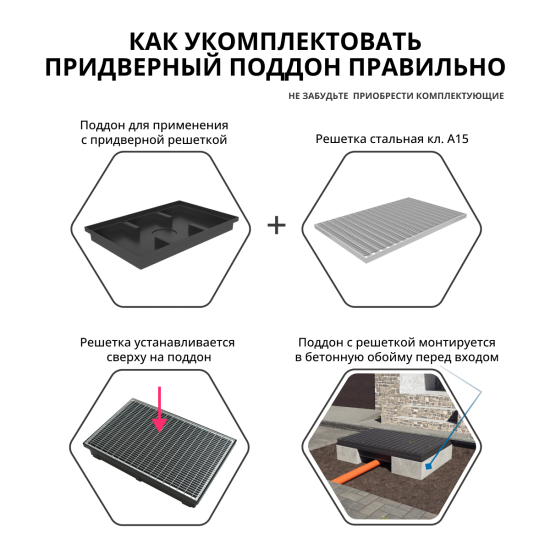 КАК УКОМПЛЕКТОВАТЬ ПРИДВЕРНЫЙ ПОДДОН ПРАВИЛЬНО

НЕ ЗАБУДЬТЕ ПРИОБРЕСТИ КОМПЛЕКТУЮЩИЕ

Поддон для применения с придверной решеткой

+

Решетка стальная кл. А15

Решетка устанавливается сверху на поддон

Поддон с решеткой монтируется в бетонную обойму перед входом