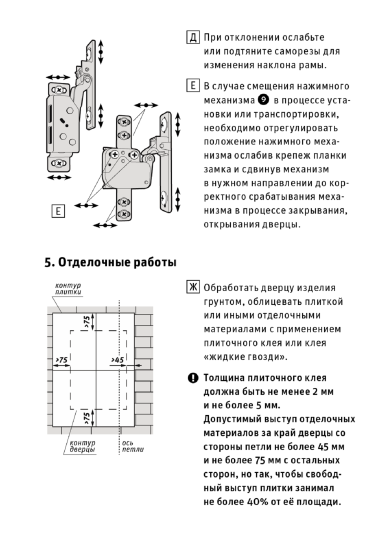 Е

Д При отклонении ослабьте или подтяните саморезы для изменения наклона рамы.

Е В случае смещения нажимного механизма 9 в процессе установки или транспортировки, необходимо отрегулировать положение нажимного механизма ослабив крепеж планки замка и сдвинув механизм в нужном направлении до корректного срабатывания механизма в процессе закрывания, открывания дверцы.

5. Отделочные работы

контур плитки

>75

>75

>45

>75

контур дверцы

ось петли

Ж Обработать дверцу изделия грунтом, облицевать плиткой или иными отделочными материалами с применением плиточного клея или клея «жидкие гвозди».

! Толщина плиточного клея должна быть не менее 2 мм и не более 5 мм. Допустимый выступ отделочных материалов за край дверцы со стороны петли не более 45 мм и не более 75 мм с остальных сторон, но так, чтобы свободный выступ плитки занимал не более 40% от её площади.